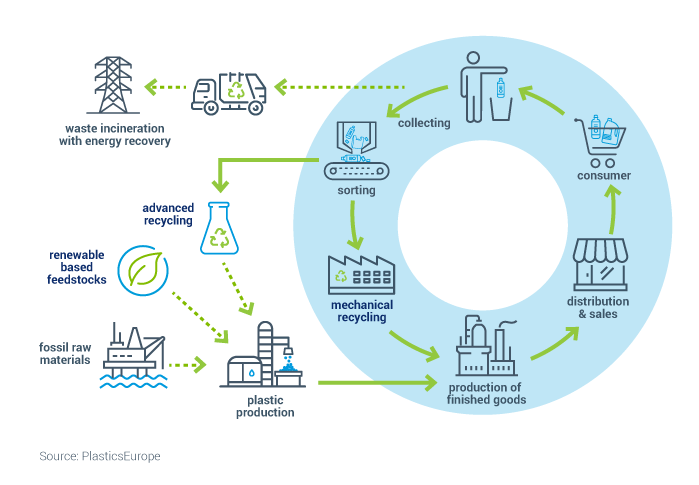 waste incineration with energy recovery

collecting

consumer

sorting

advanced recycling

renewable based feedstocks

mechanical recycling

distribution & sales

fossil raw materials

plastic production

production of finished goods

Source: PlasticsEurope